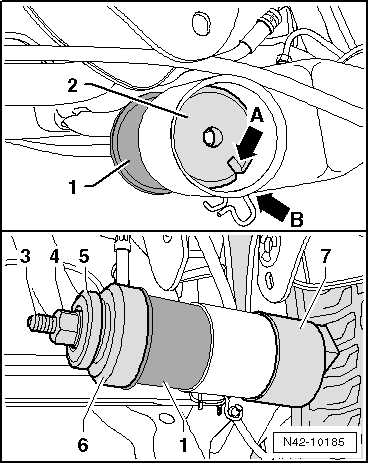 2
A
1
B
3
4
5
7
6
1
N42-10185