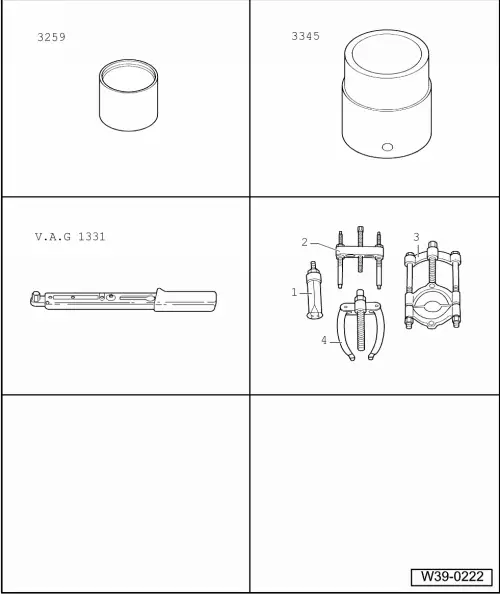 3259

3345

V.A.G 1331

2

3

1

4

W39-0222