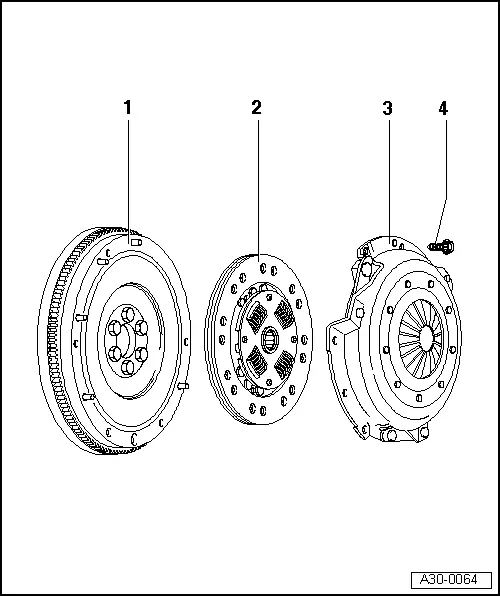 1
2
3
4
A30-0064