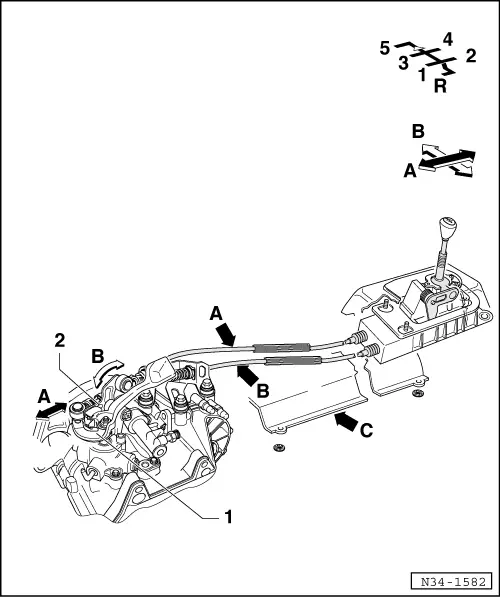 5
4
3
2
1
R

B
A

A
2
B
A
B
C
1

N34-1582