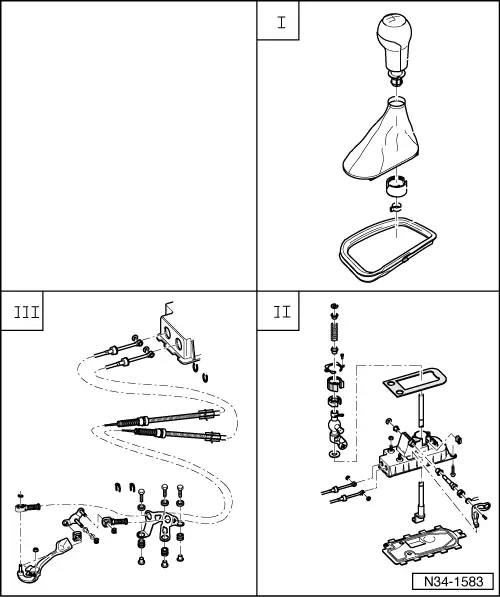 I

III

II

N34-1583