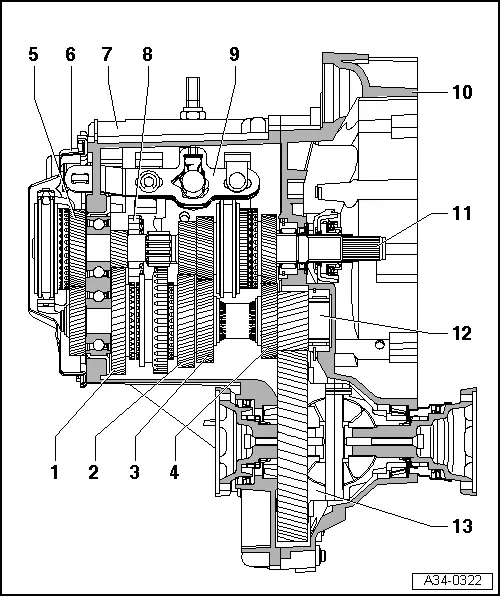 5 6 7 8 9

10

11

12

1 2 3 4

13

A34-0322