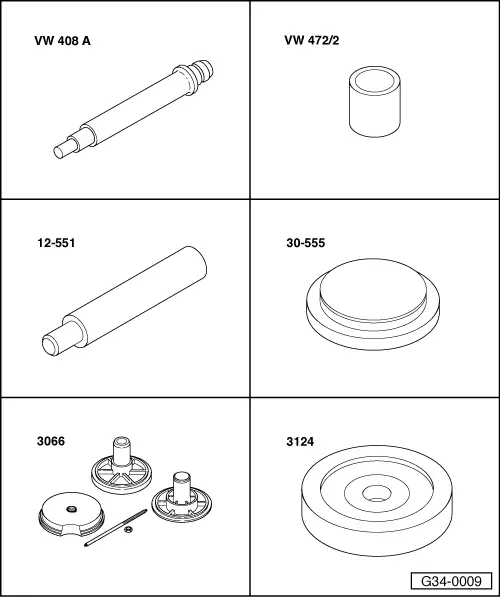 VW 408 A

VW 472/2

12-551

30-555

3066

3124

G34-0009