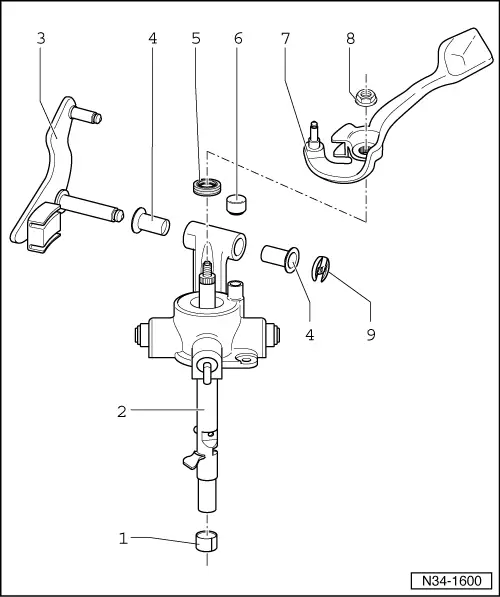 3
4
5
6
7
8
4
9
2
1
N34-1600