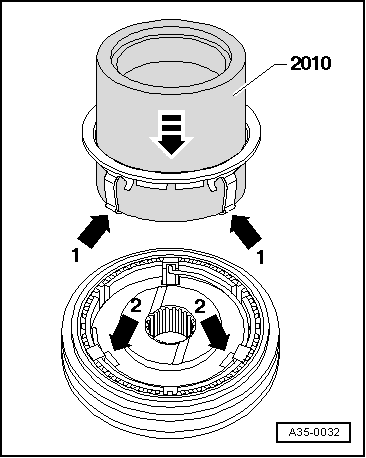 2010

1

1

2

2

A35-0032