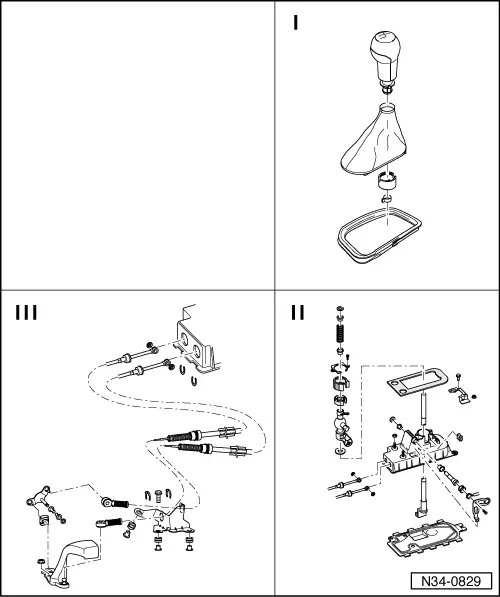 I

III

II

N34-0829