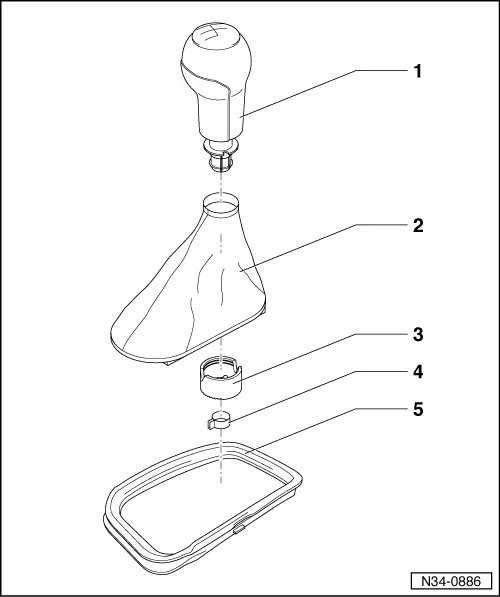 1
2
3
4
5
N34-0886