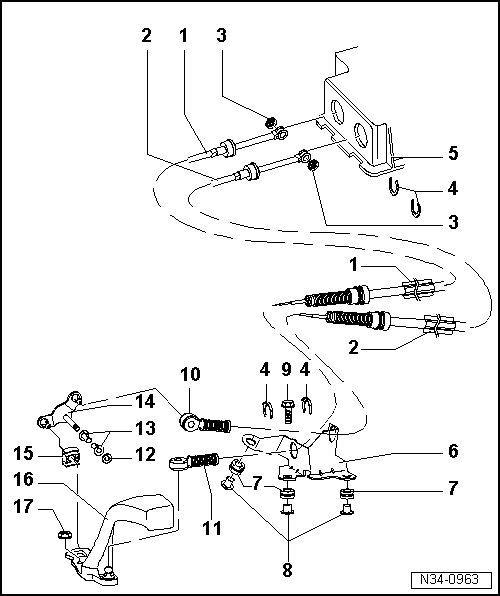 2 1 3

5

4

3

1

2

10

4 9 4

14

13

15

12

6

16

7

7

17

11

8

N34-0963