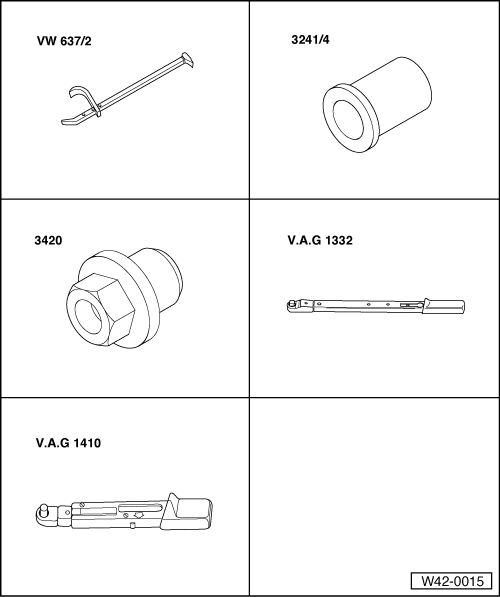 VW 637/2

3241/4

3420

V.A.G 1332

V.A.G 1410

W42-0015