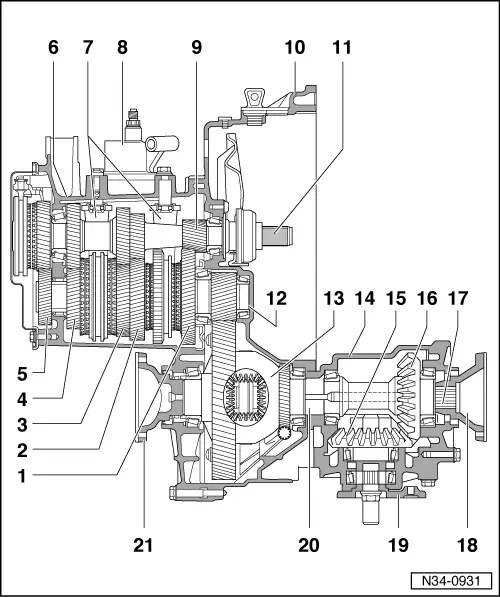 6
7
8
9
10
11
12
13
14
15
16
17
5
4
3
2
1
21
20
19
18
N34-0931