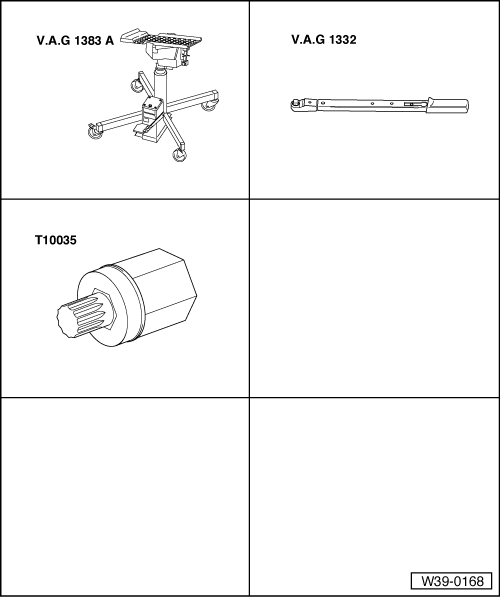 V.A.G 1383 A

V.A.G 1332

T10035

W39-0168