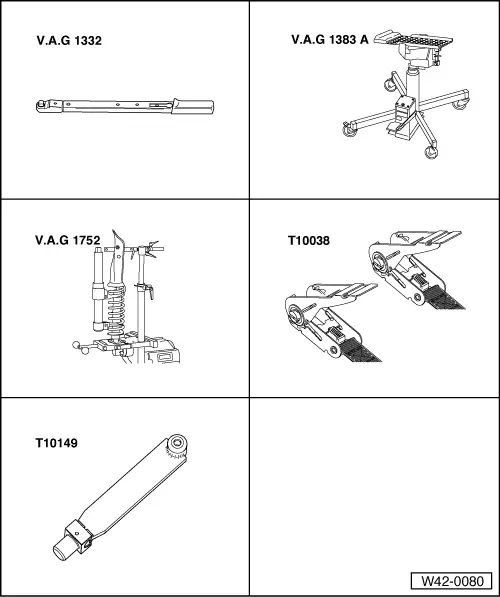 V.A.G 1332

V.A.G 1383 A

V.A.G 1752

T10038

T10149

W42-0080