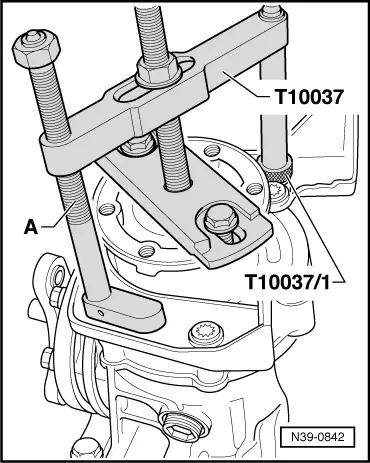 T10037

A

T10037/1

N39-0842