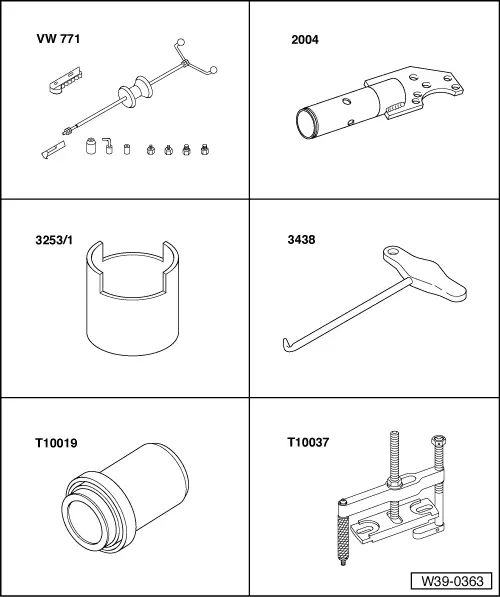 VW 771

2004

3253/1

3438

T10019

T10037

W39-0363