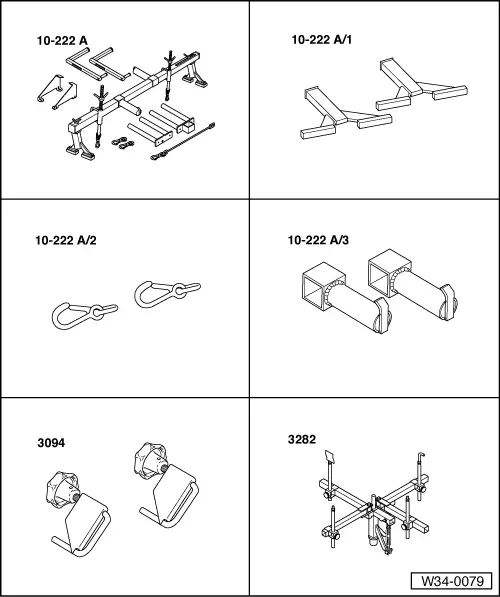 10-222 A

10-222 A/1

10-222 A/2

10-222 A/3

3094

3282

W34-0079