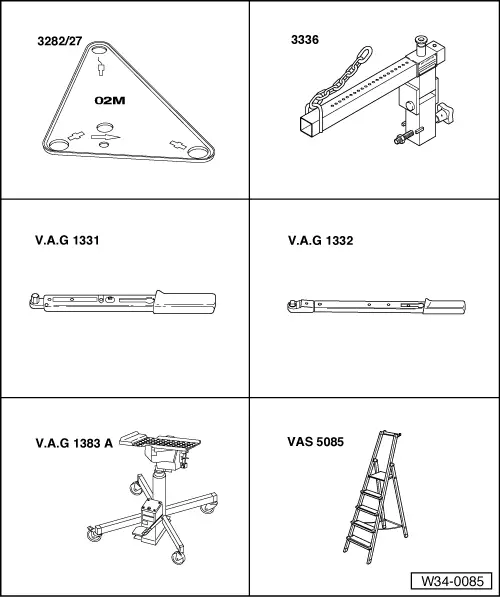 3282/27

02M

3336

V.A.G 1331

V.A.G 1332

V.A.G 1383 A

VAS 5085

W34-0085