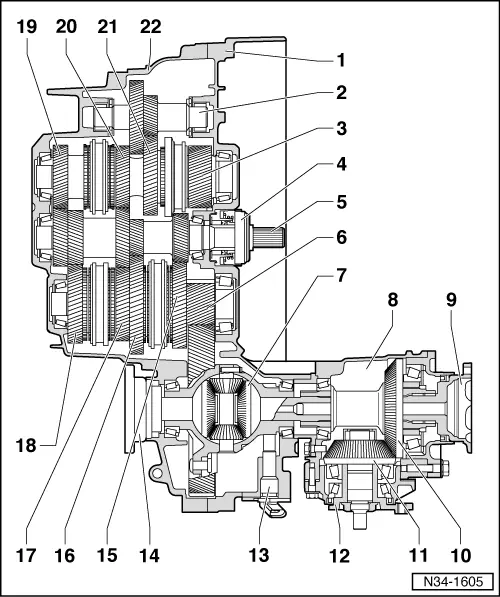 19 20 21 22
1
2
3
4
5
6
7
8
9
18
17 16 15 14 13 12 11 10
N34-1605