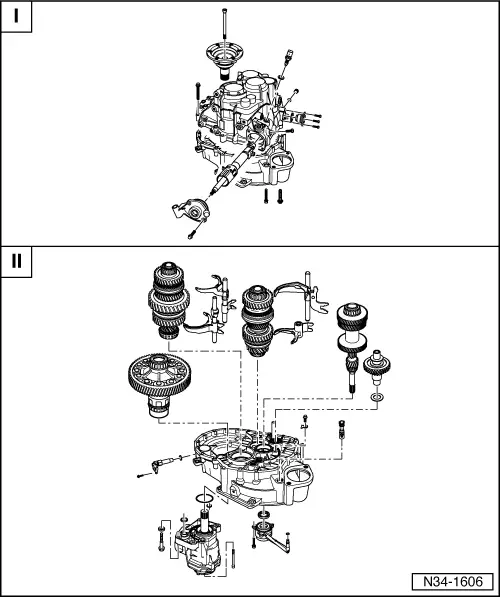 I

II

N34-1606