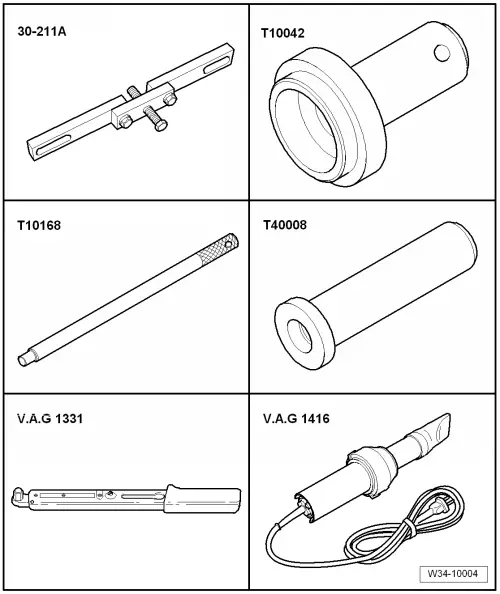 30-211A

T10042

T10168

T40008

V.A.G 1331

V.A.G 1416

W34-10004