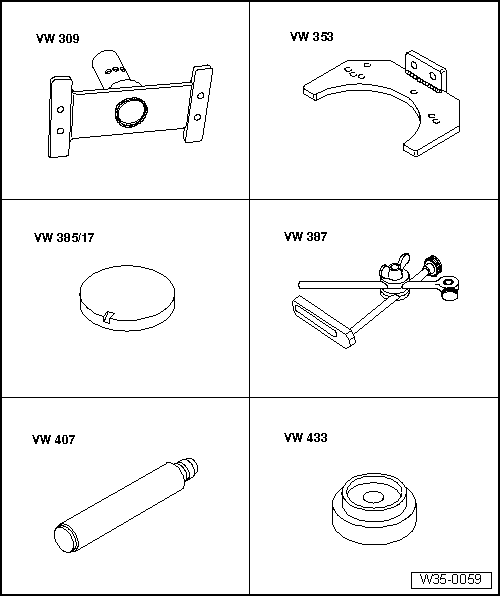 VW 309

VW 353

VW 385/17

VW 387

VW 407

VW 433

W35-0059