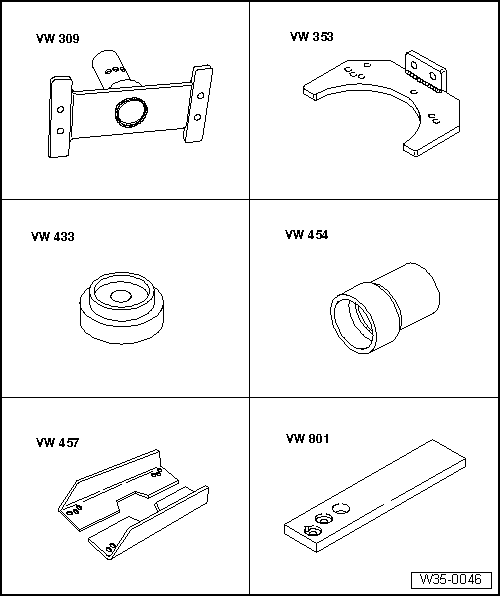 VW 309

VW 353

VW 433

VW 454

VW 457

VW 801

W35-0046