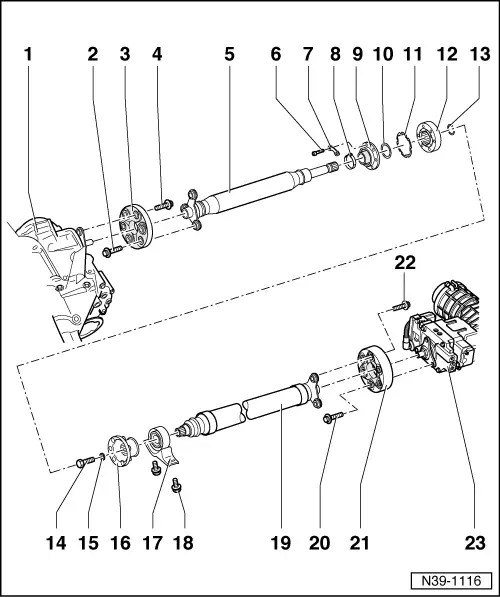 1 2 3 4 5 6 7 8 9 10 11 12 13

22

14 15 16 17 18 19 20 21 23

N39-1116