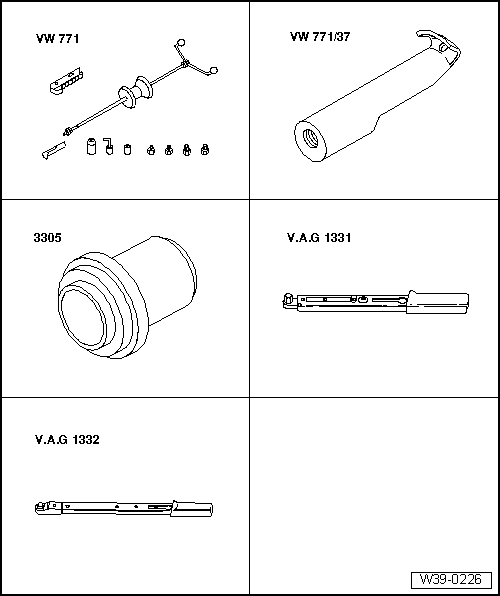 VW 771

VW 771/37

3305

V.A.G 1331

V.A.G 1332

W39-0226