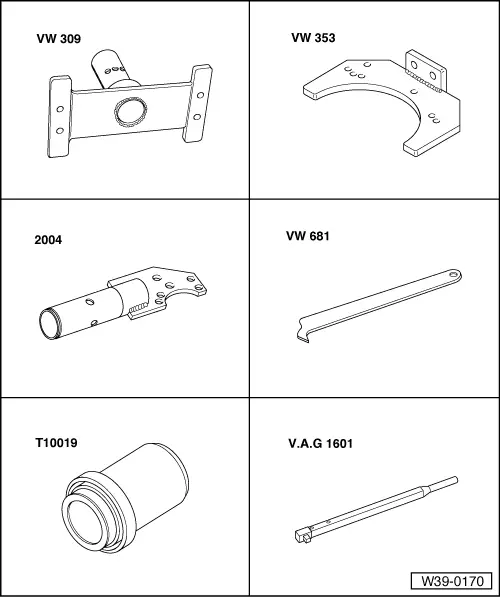 VW 309

VW 353

2004

VW 681

T10019

V.A.G 1601

W39-0170