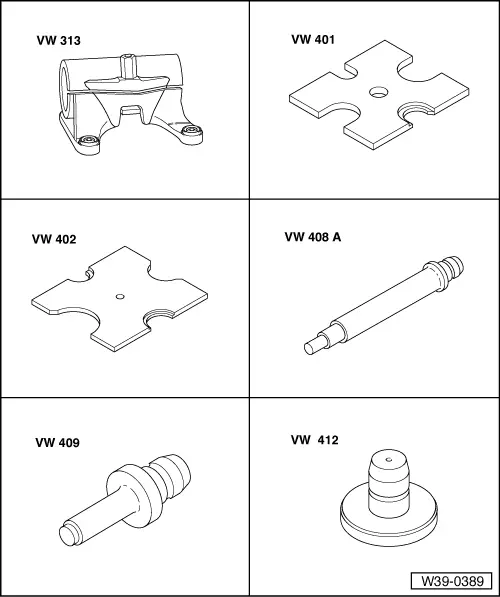 VW 313

VW 401

VW 402

VW 408 A

VW 409

VW 412

W39-0389