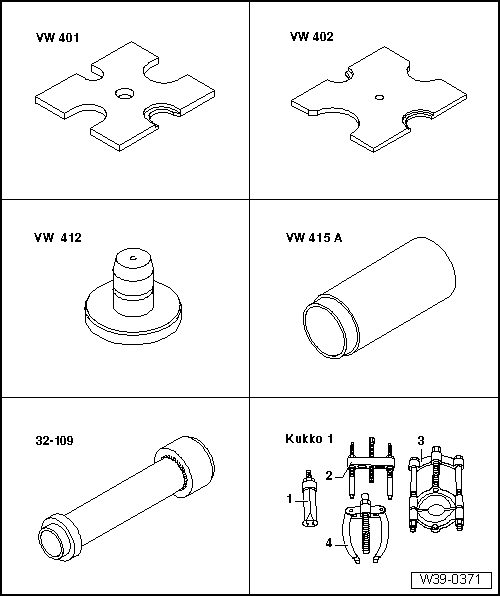 VW 401

VW 402

VW 412

VW 415 A

32-109

Kukko 1

1

2

3

4

W39-0371