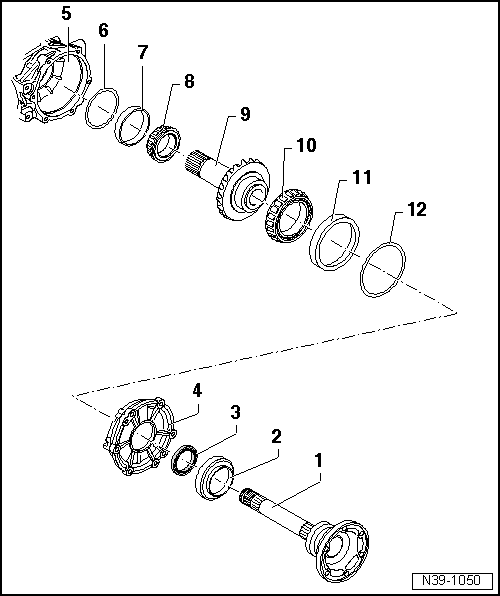 5
6
7
8
9
10
11
12
4
3
2
1
N39-1050