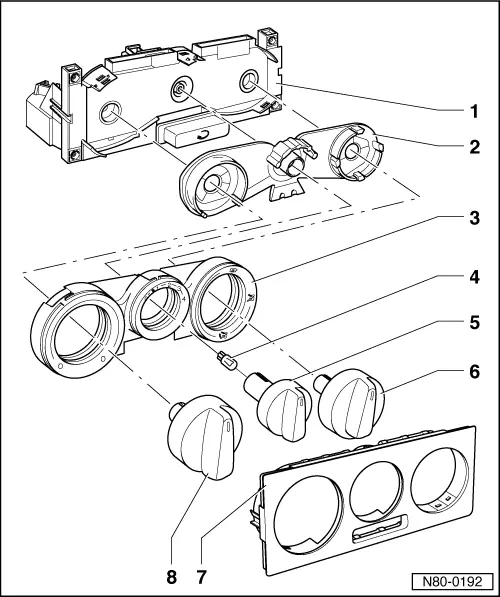 1
2
3
4
5
6
8
7
N80-0192