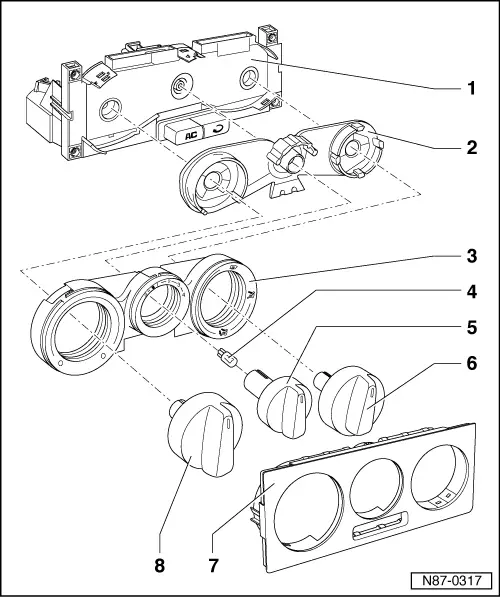 AC

1

2

3

4

5

6

8

7

N87-0317