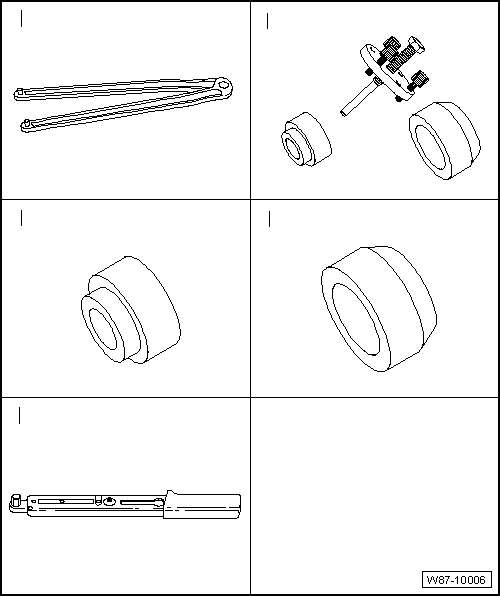 W87-10006