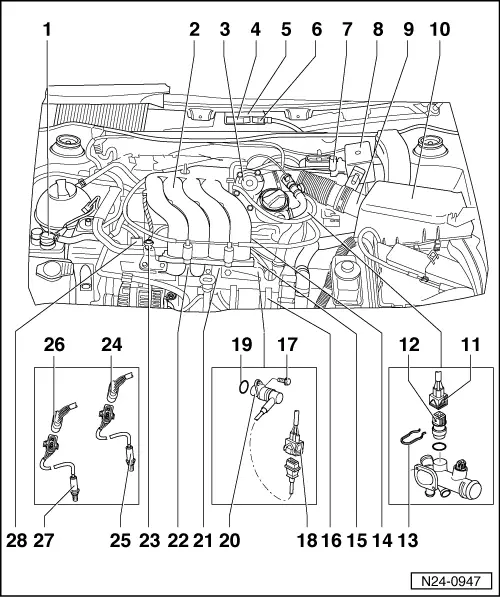 1 2 3 4 5 6 7 8 9 10

26 24 19 17 12 11

28 27 25 23 22 21 20 18 16 15 14 13

N24-0947