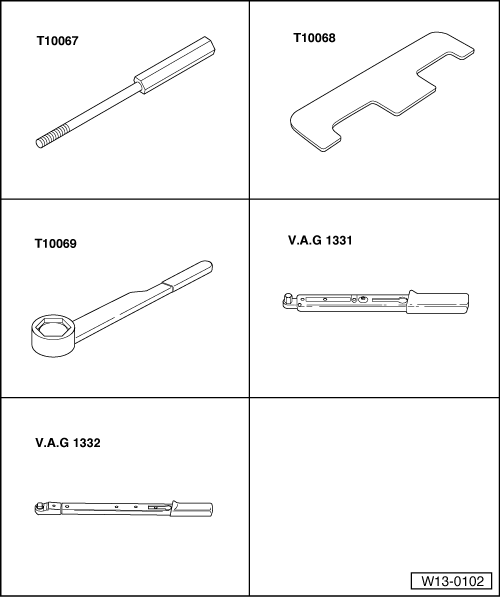 T10067

T10068

T10069

V.A.G 1331

V.A.G 1332

W13-0102