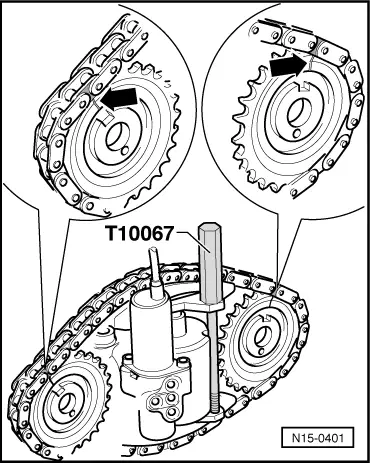 T10067

N15-0401