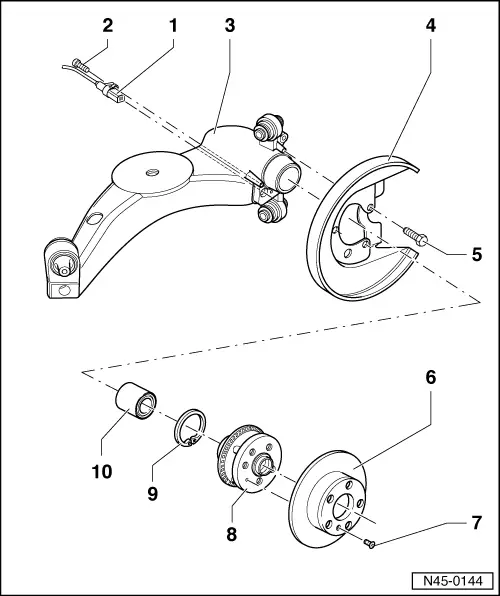 2
1
3
4
5
6
10
9
8
7
N45-0144