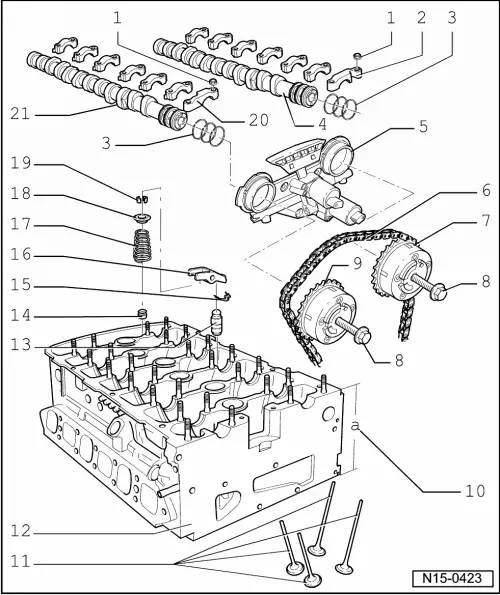 1
1
2
3
21
20
4
3
5
19
18
17
16
15
14
13
6
7
9
8
8
a
10
12
11
N15-0423