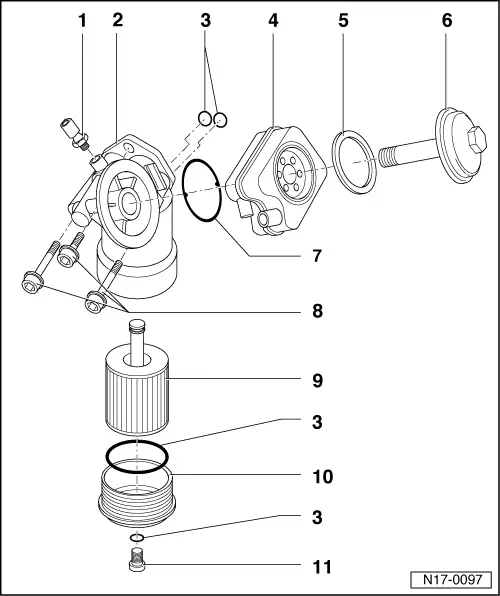 1
2
3
4
5
6
7
8
9
3
10
3
11
N17-0097