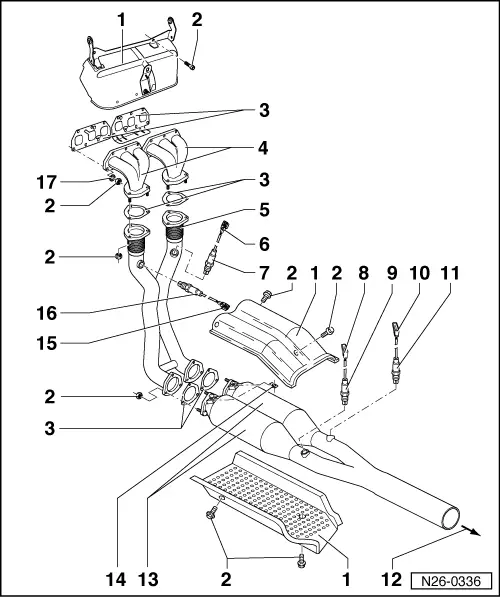 1
2
3
4
17
3
2
5
6
2
7
2
1
2
8
9
10
11
16
15
2
3
14
13
2
1
12
N26-0336