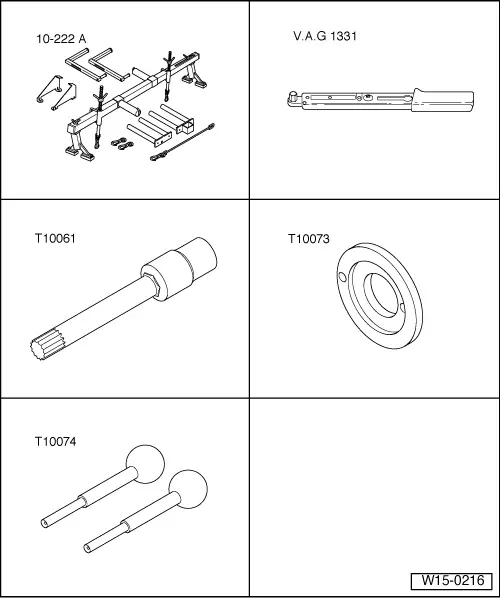 10-222 A

V.A.G 1331

T10061

T10073

T10074

W15-0216