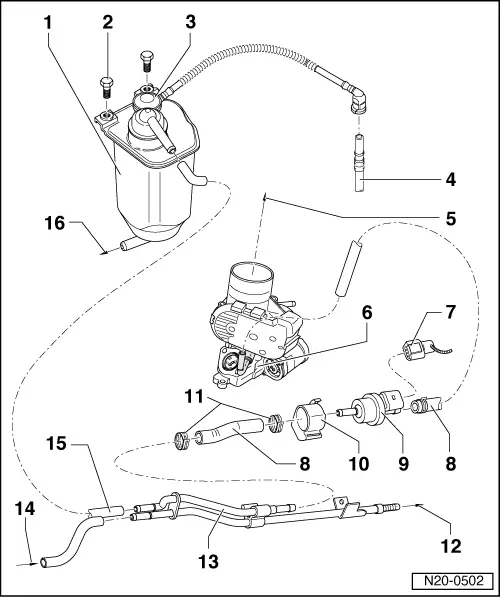 1
2
3
4
5
16
6
7
11
15
8
10
9
8
14
13
12
N20-0502