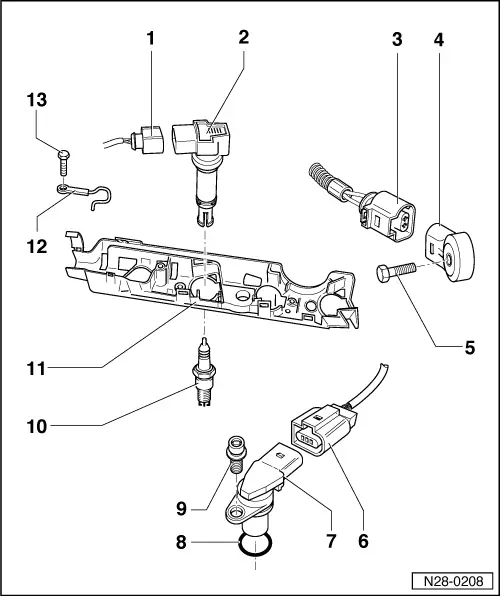 1
2
3
4
13
12
5
11
10
9
8
7
6
N28-0208