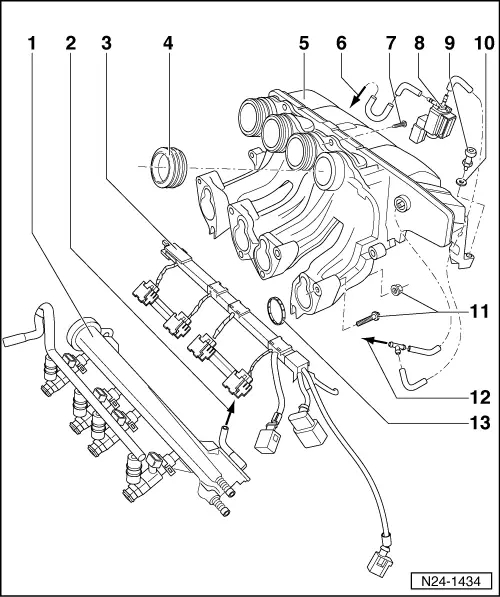 1
2
3
4
5
6
7
8
9
10
11
12
13
N24-1434