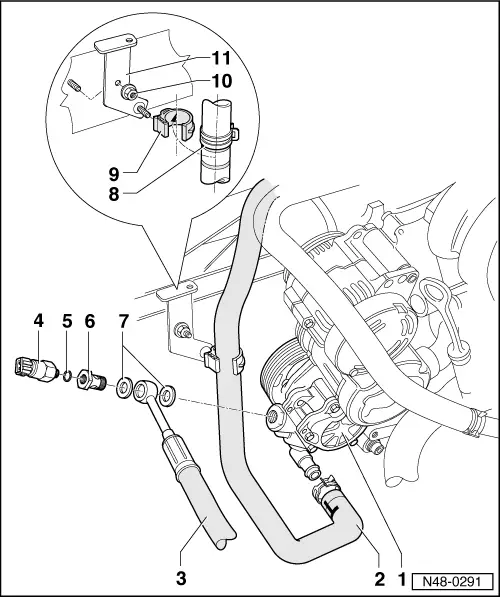 11
10
9
8
4
5
6
7
3
2
1
N48-0291