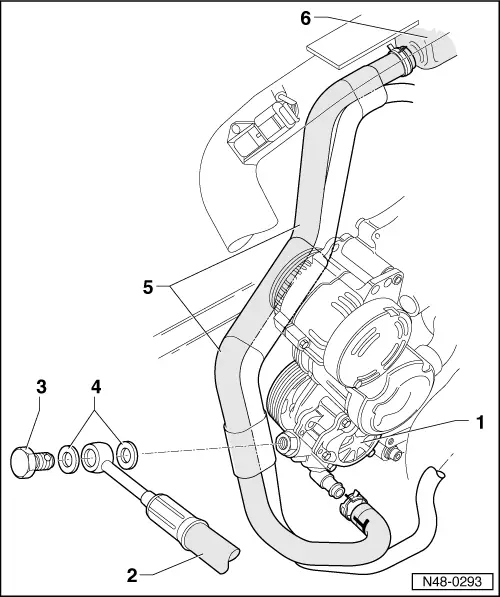 6

5

3

4

1

2

N48-0293