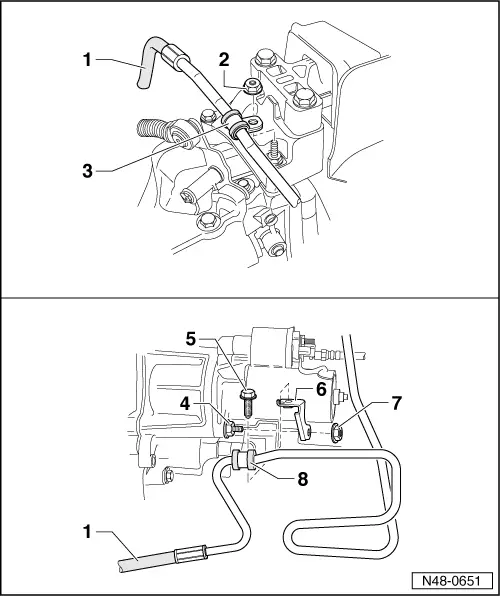 1
2
3
5
6
4
7
8
1
N48-0651