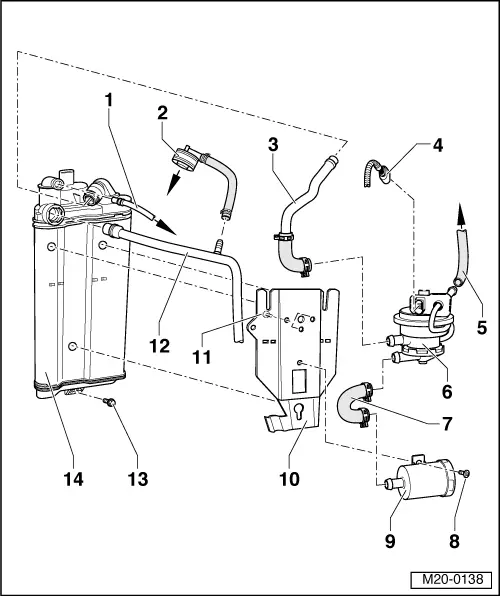 1
2
3
4
5
6
7
8
9
10
11
12
13
14
M20-0138