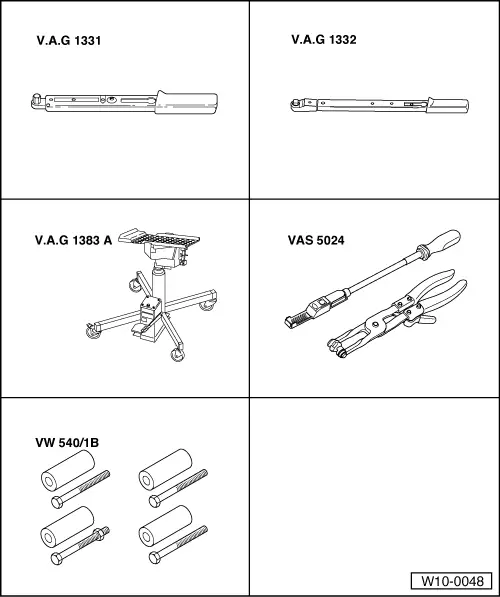 V.A.G 1331

V.A.G 1332

V.A.G 1383 A

VAS 5024

VW 540/1B

W10-0048